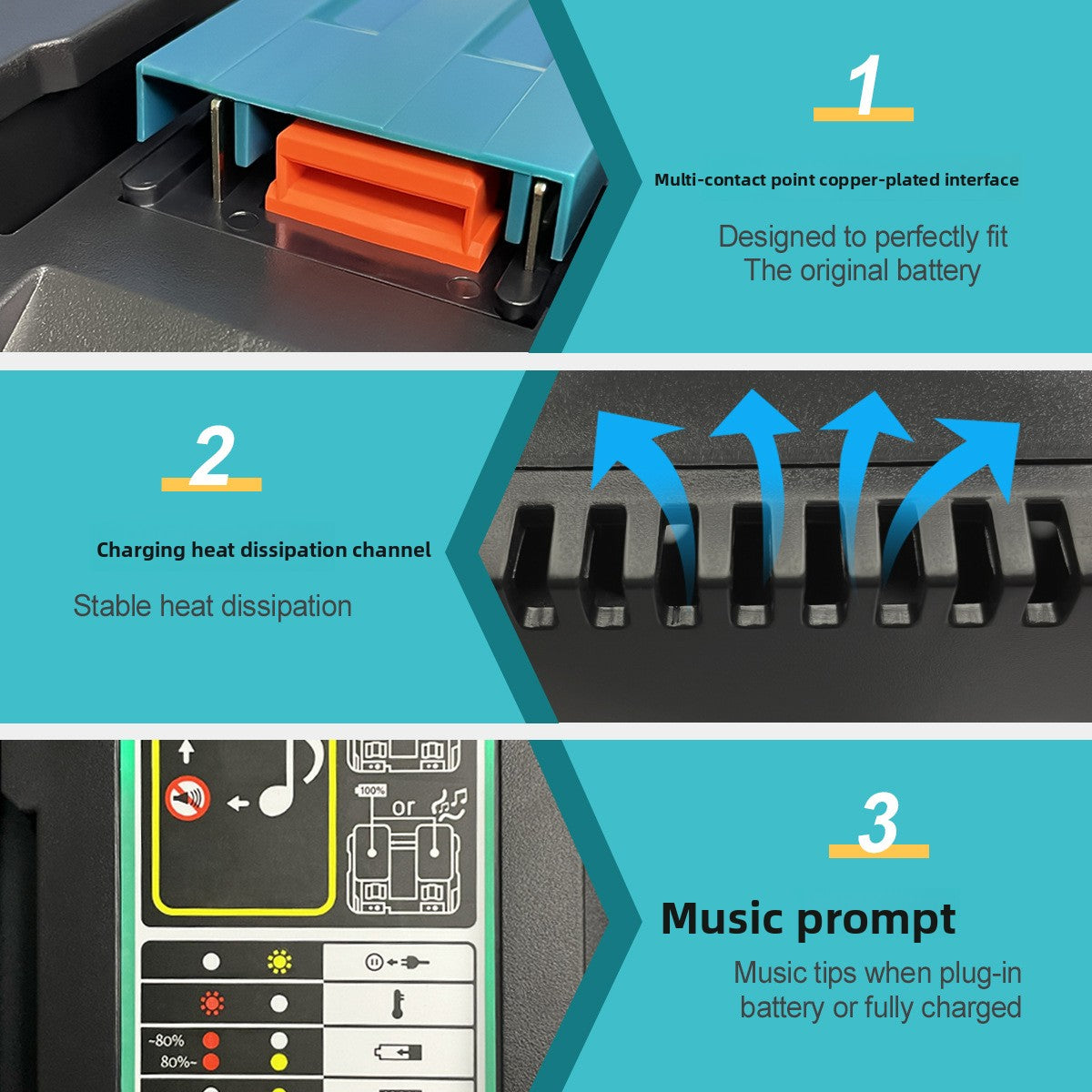 1

Multi-contact point copper-plated interface

Designed to perfectly fit
The original battery

2

Charging heat dissipation channel

Stable heat dissipation

100%
or

~80%
80%~

3

Music prompt

Music tips when plug-in battery or fully charged